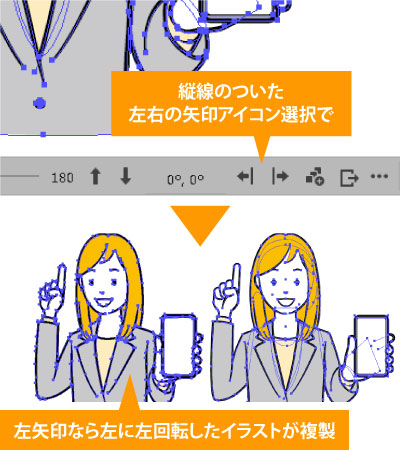 縦線のついた
左右の矢印アイコン選択で

180

0°, 0°

左矢印なら左に左回転したイラストが複製